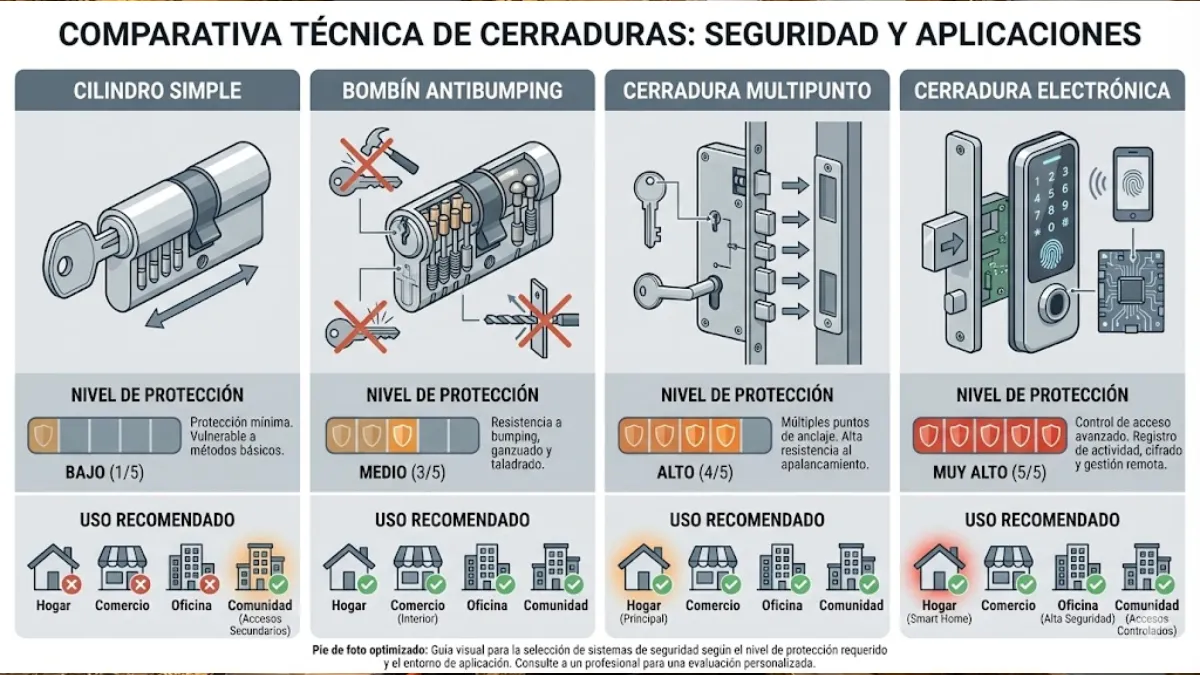 COMPARATIVA TÉCNICA DE CERRADURAS: SEGURIDAD Y APLICACIONES

CILINDRO SIMPLE

NIVEL DE PROTECCIÓN

Protección mínima. Vulnerable a métodos básicos.

BAJO (1/5)

USO RECOMENDADO

Hogar
Comercio
Oficina
Comunidad (Accesos Secundarios)

BOMBÍN ANTIBUMPING

NIVEL DE PROTECCIÓN

Resistencia a bumping, ganzuado y taladrado.

MEDIO (3/5)

USO RECOMENDADO

Hogar
Comercio (Interior)
Oficina
Comunidad

CERRADURA MULTIPUNTO

NIVEL DE PROTECCIÓN

Múltiples puntos de anclaje. Alta resistencia al apalancamiento.

ALTO (4/5)

USO RECOMENDADO

Hogar (Principal)
Comercio
Oficina
Comunidad

CERRADURA ELECTRÓNICA

NIVEL DE PROTECCIÓN

Control de acceso avanzado. Registro de actividad, cifrado y gestión remota.

MUY ALTO (5/5)

USO RECOMENDADO

Hogar (Smart Home)
Comercio
Oficina (Alta Seguridad)
Comunidad (Accesos Controlados)

Pie de foto optimizado: Guía visual para la selección de sistemas de seguridad según el nivel de protección requerido y el entorno de aplicación. Consulte a un profesional para una evaluación personalizada.